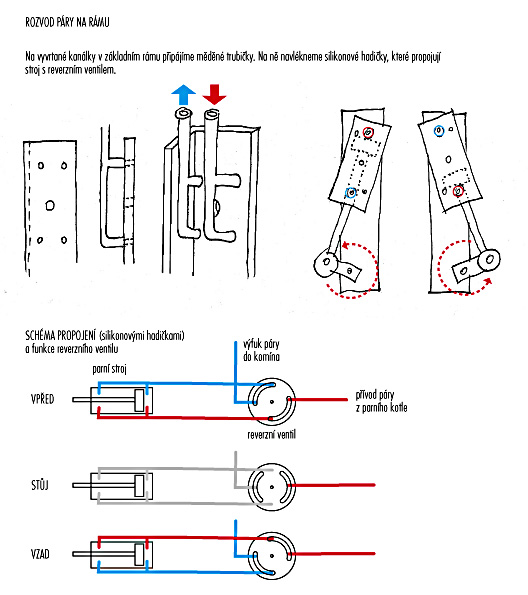 ROZVOD PÁRY NA RÁMU

Na vyvrtané kanálky v základním rámu připájíme měděné trubičky. Na ně navlékneme silikonové hadičky, které propojují stroj s reverzním ventilem.

SCHÉMA PROPOJENÍ (silikonovými hadičkami) a funkce reverzního ventilu

parní stroj

výfuk páry do komína

VPŘED

přívod páry z parního kotle

reverzní ventil

STŮJ

VZAD