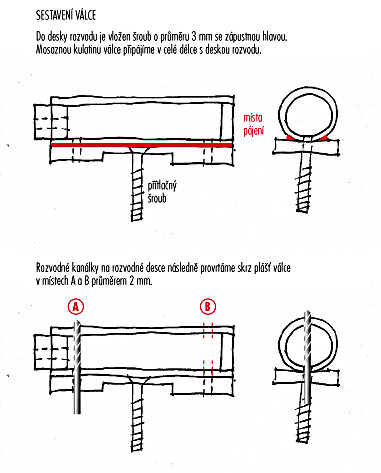 SESTAVENÍ VÁLCE

Do desky rozvodu je vložen šroub o průměru 3 mm se zápustnou hlavou. Mosaznou kulatinu válce připájíme v celé délce s deskou rozvodu.

místa pájení

přítlačný šroub

Rozvodné kanálky na rozvodné desce následně provrtáme skrz plášť válce v místech A a B průměrem 2 mm.

A

B